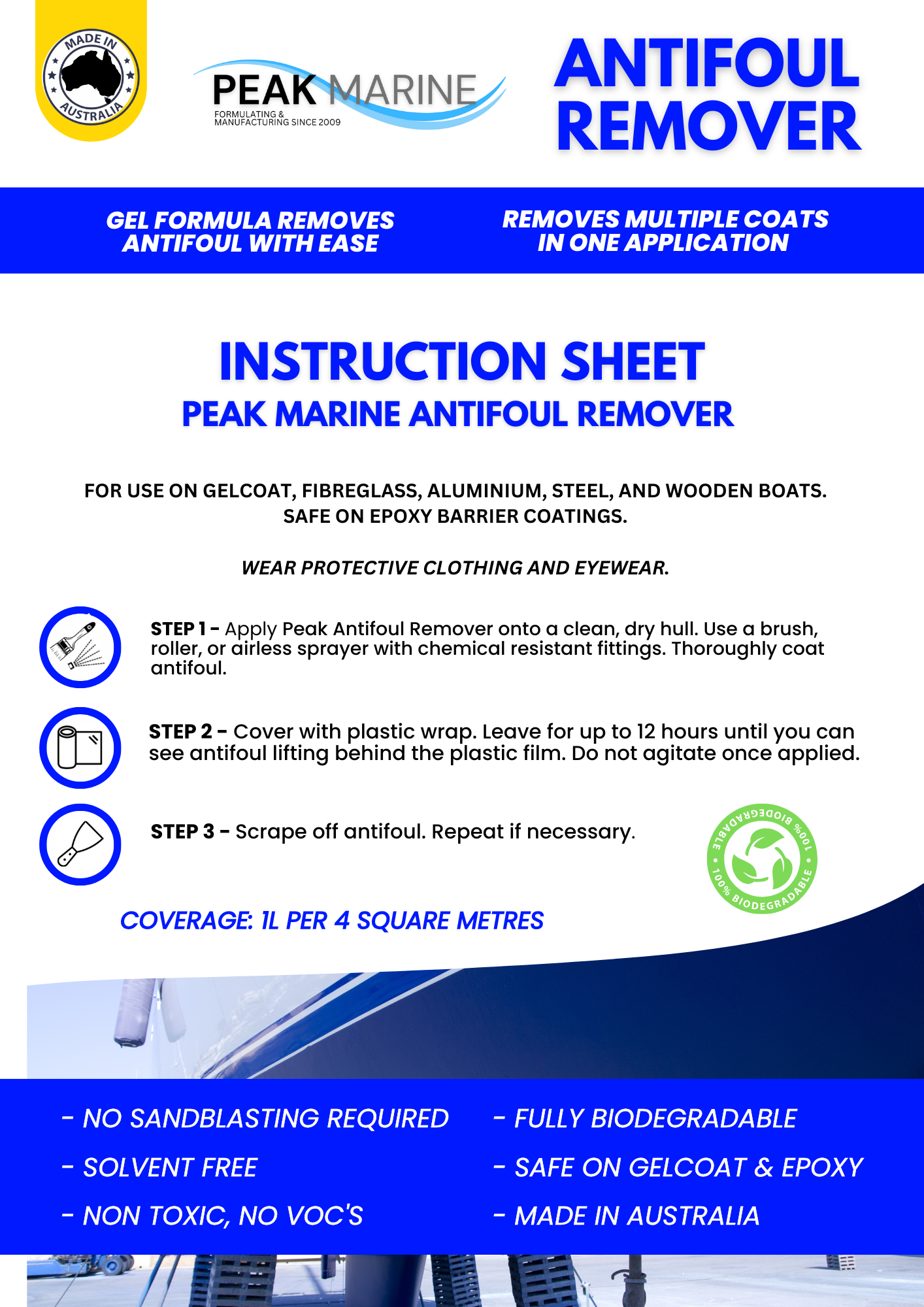 MADE IN AUSTRALIA

PEAK MARINE
FORMULATING & MANUFACTURING SINCE 2009

ANTIFOUL REMOVER

GEL FORMULA REMOVES ANTIFOUL WITH EASE

REMOVES MULTIPLE COATS IN ONE APPLICATION

INSTRUCTION SHEET
PEAK MARINE ANTIFOUL REMOVER

FOR USE ON GELCOAT, FIBREGLASS, ALUMINIUM, STEEL, AND WOODEN BOATS. SAFE ON EPOXY BARRIER COATINGS.

WEAR PROTECTIVE CLOTHING AND EYEWEAR.

STEP 1 - Apply Peak Antifoul Remover onto a clean, dry hull. Use a brush, roller, or airless sprayer with chemical resistant fittings. Thoroughly coat antifoul.

STEP 2 - Cover with plastic wrap. Leave for up to 12 hours until you can see antifoul lifting behind the plastic film. Do not agitate once applied.

STEP 3 - Scrape off antifoul. Repeat if necessary.

100% BIODEGRADABLE • 100% BIODEGRADABLE •

COVERAGE: 1L PER 4 SQUARE METRES

- NO SANDBLASTING REQUIRED
- SOLVENT FREE
- NON TOXIC, NO VOC'S

- FULLY BIODEGRADABLE
- SAFE ON GELCOAT & EPOXY
- MADE IN AUSTRALIA